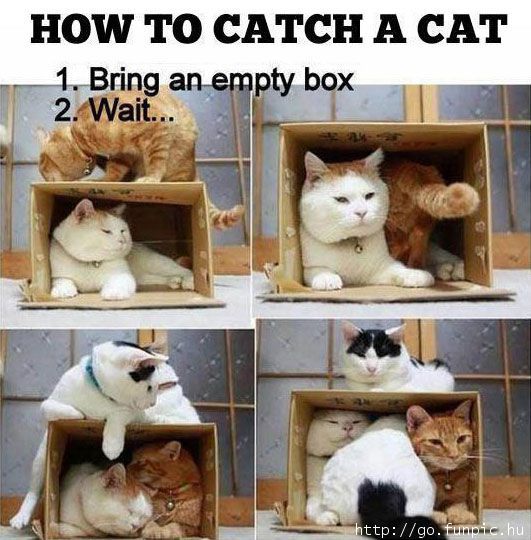 HOW TO CATCH A CAT

1. Bring an empty box
2. Wait...

http://go.funpic.hu